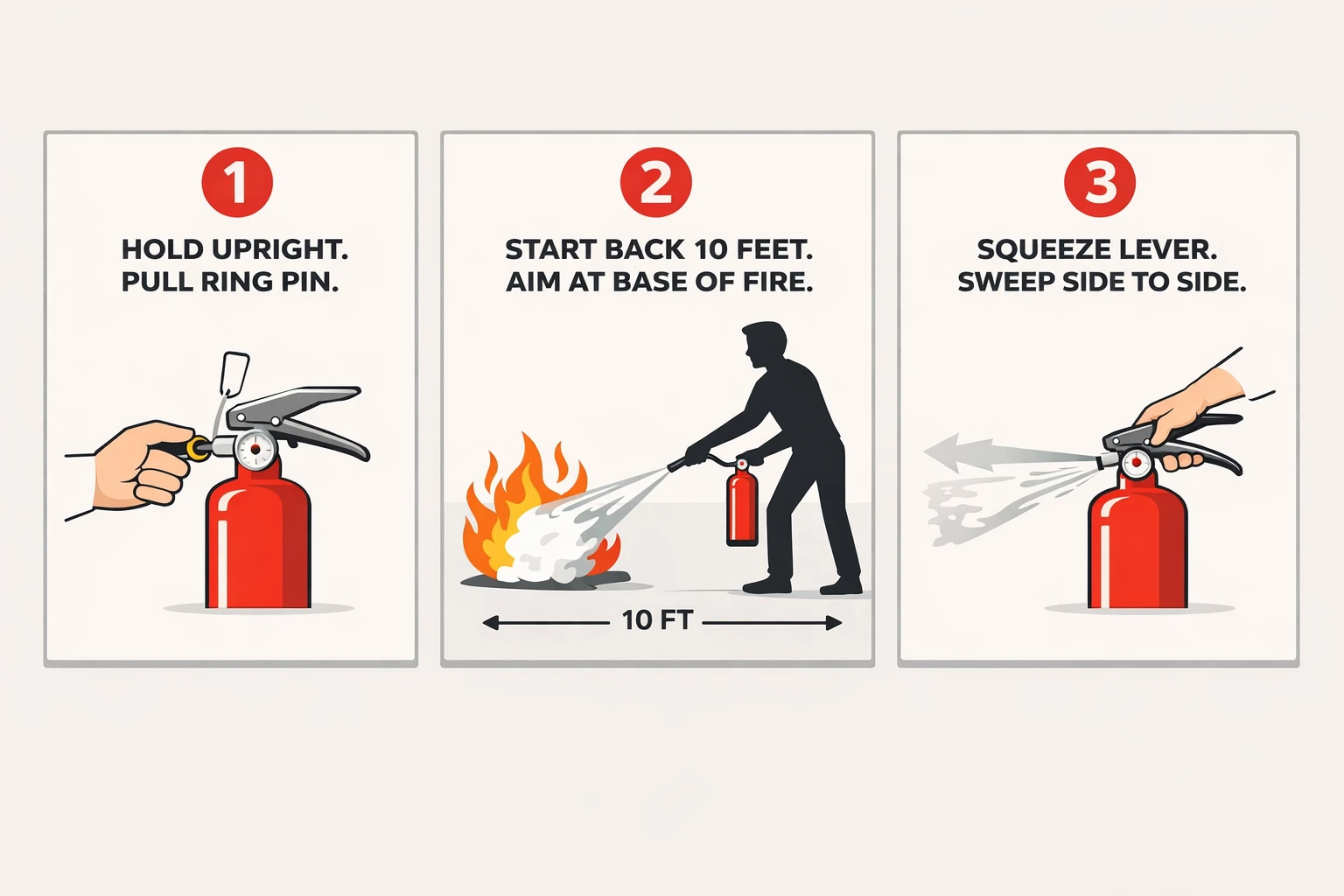 1

HOLD UPRIGHT.
PULL RING PIN.

2

START BACK 10 FEET.
AIM AT BASE OF FIRE.

10 FT

3

SQUEEZE LEVER.
SWEEP SIDE TO SIDE.